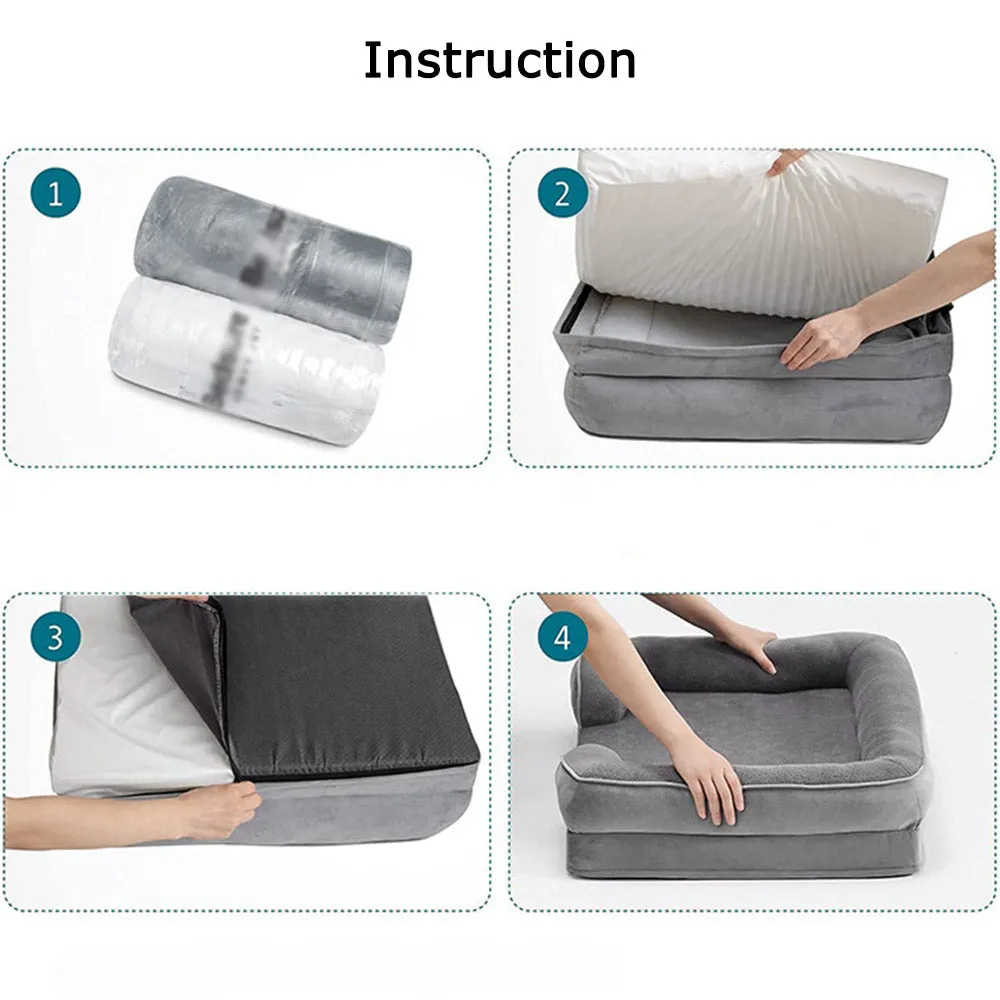 Instruction

1

2

3

4